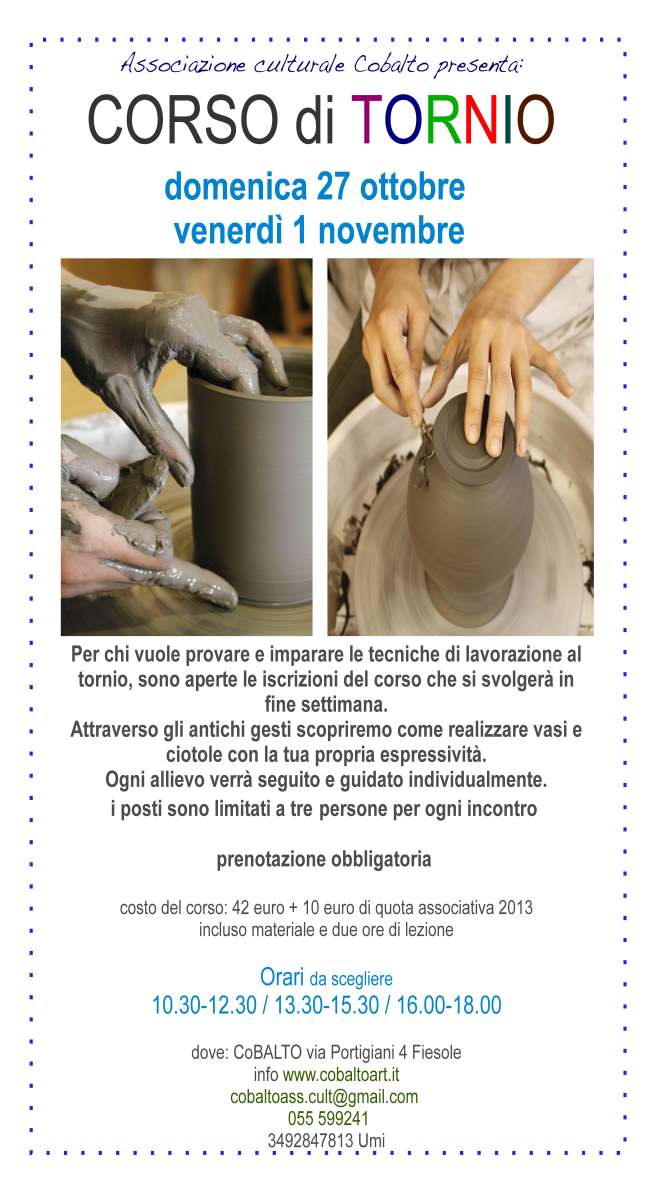 Associazione culturale Cobalto presenta:

CORSO di TORNIO

domenica 27 ottobre
venerdì 1 novembre

Per chi vuole provare e imparare le tecniche di lavorazione al tornio, sono aperte le iscrizioni del corso che si svolgerà in fine settimana.
Attraverso gli antichi gesti scopriremo come realizzare vasi e ciotole con la tua propria espressività.
Ogni allievo verrà seguito e guidato individualmente.
i posti sono limitati a tre persone per ogni incontro

prenotazione obbligatoria

costo del corso: 42 euro + 10 euro di quota associativa 2013
incluso materiale e due ore di lezione

Orari da scegliere
10.30-12.30 / 13.30-15.30 / 16.00-18.00

dove: CoBALTO via Portigiani 4 Fiesole
info www.cobaltoart.it
cobaltoass.cult@gmail.com
055 599241
3492847813 Umi